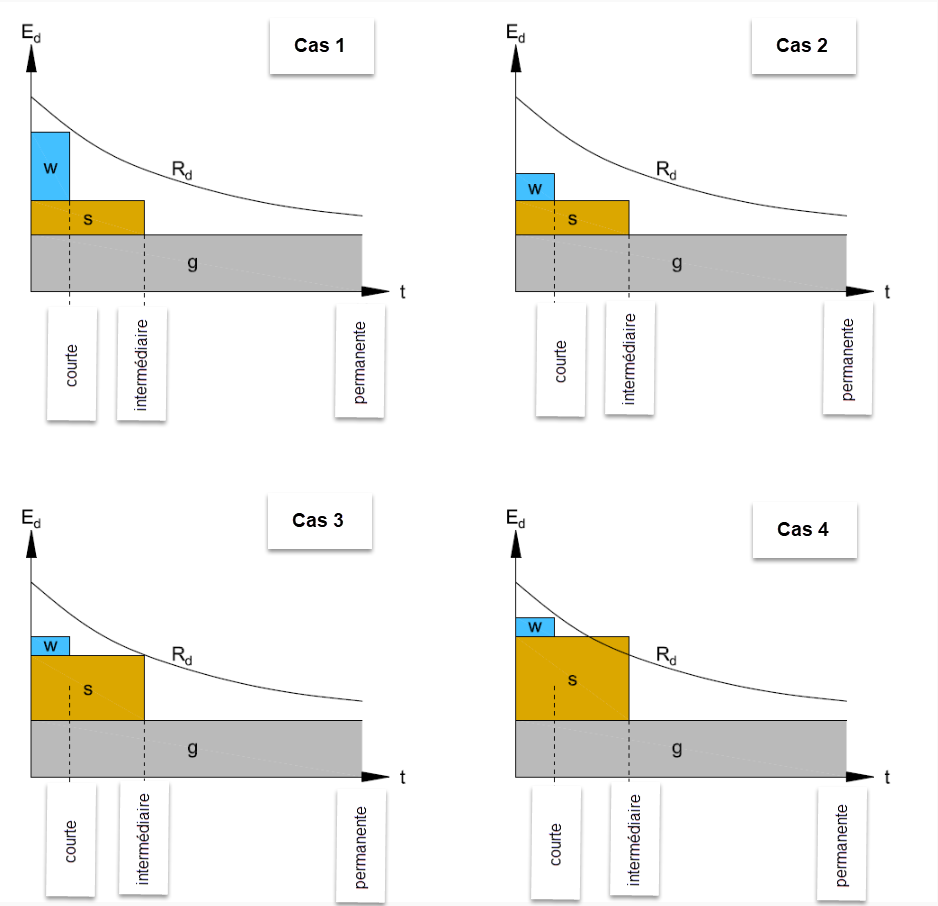 $E_d$

Cas 1

w

$R_d$

s

g

t

courte

intermédiaire

permanente

$E_d$

Cas 2

w

$R_d$

s

g

t

courte

intermédiaire

permanente

$E_d$

Cas 3

w

$R_d$

s

g

t

courte

intermédiaire

permanente

$E_d$

Cas 4

w

$R_d$

s

g

t

courte

intermédiaire

permanente